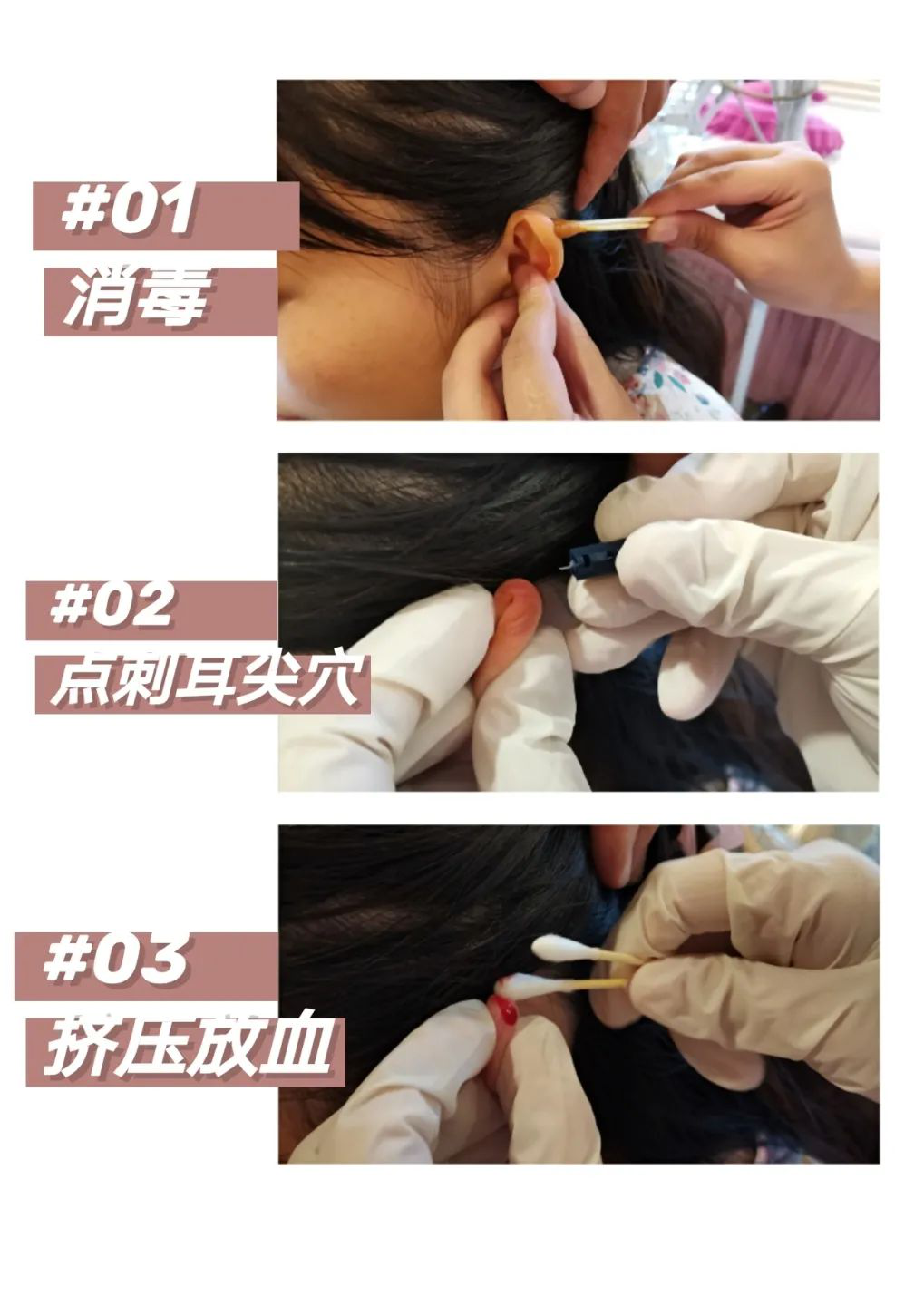 #01
消毒

#02
点刺耳尖穴

#03
挤压放血